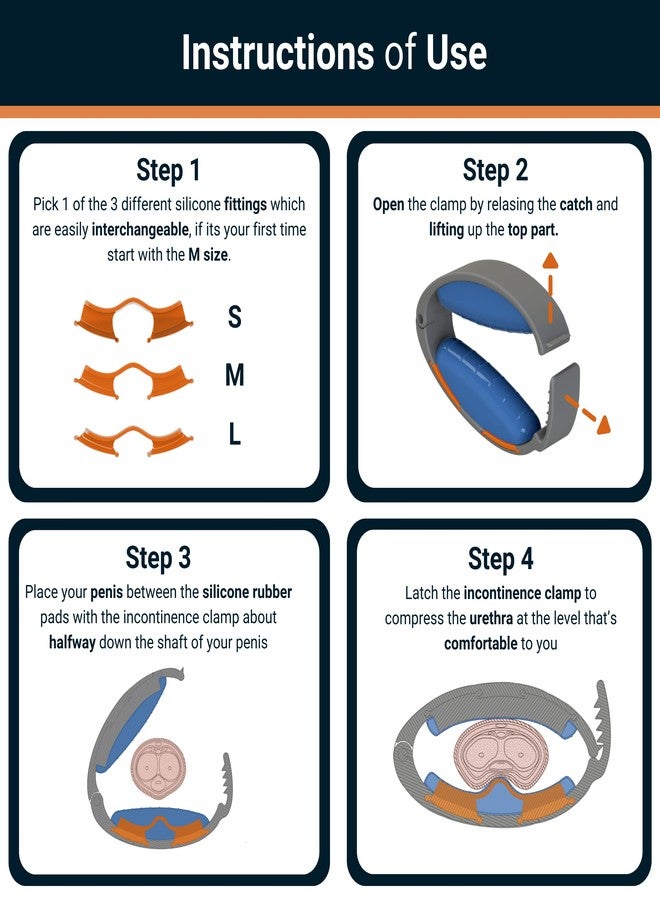 Instructions of Use

Step 1

Pick 1 of the 3 different silicone fittings which are easily interchangeable, if its your first time start with the M size.

S

M

L

Step 2

Open the clamp by relasing the catch and lifting up the top part.

Step 3

Place your penis between the silicone rubber pads with the incontinence clamp about halfway down the shaft of your penis

Step 4

Latch the incontinence clamp to compress the urethra at the level that's comfortable to you